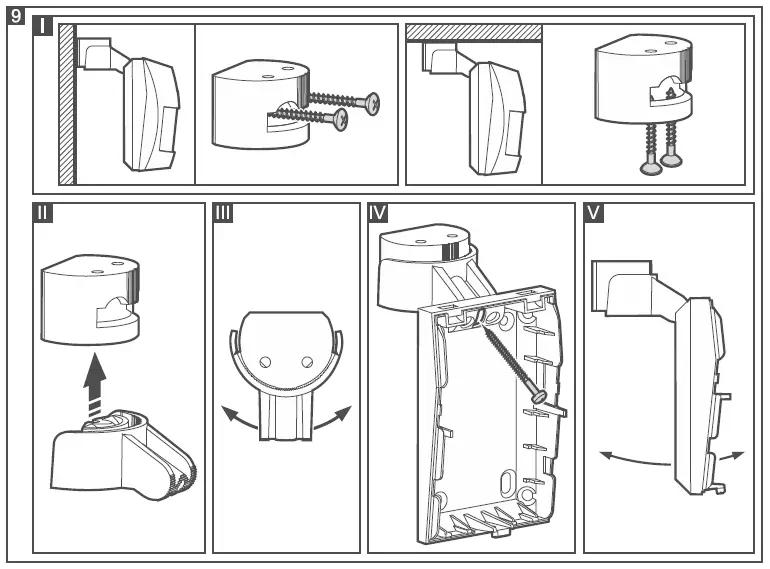 9
I
II
III
IV
V