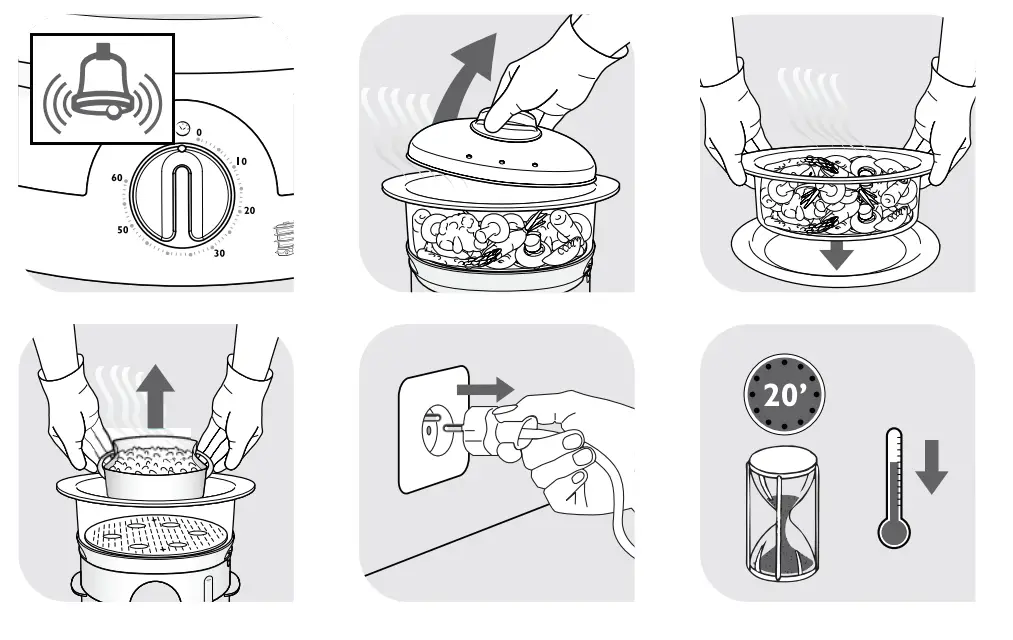 0
10
20
30
50
60
20'