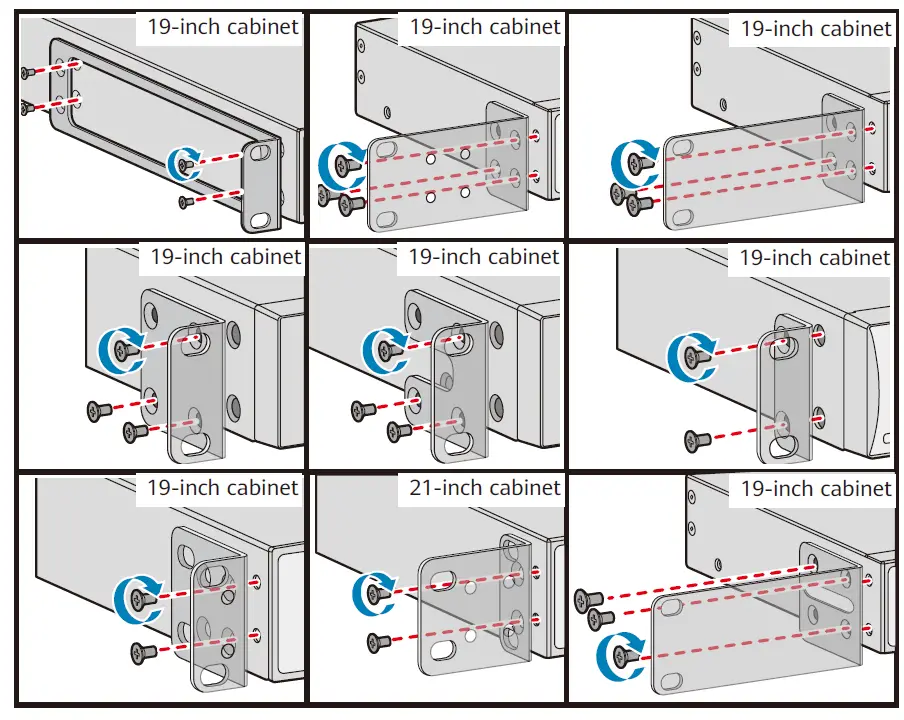 19-inch cabinet

19-inch cabinet

19-inch cabinet

19-inch cabinet

19-inch cabinet

19-inch cabinet

19-inch cabinet

21-inch cabinet

19-inch cabinet