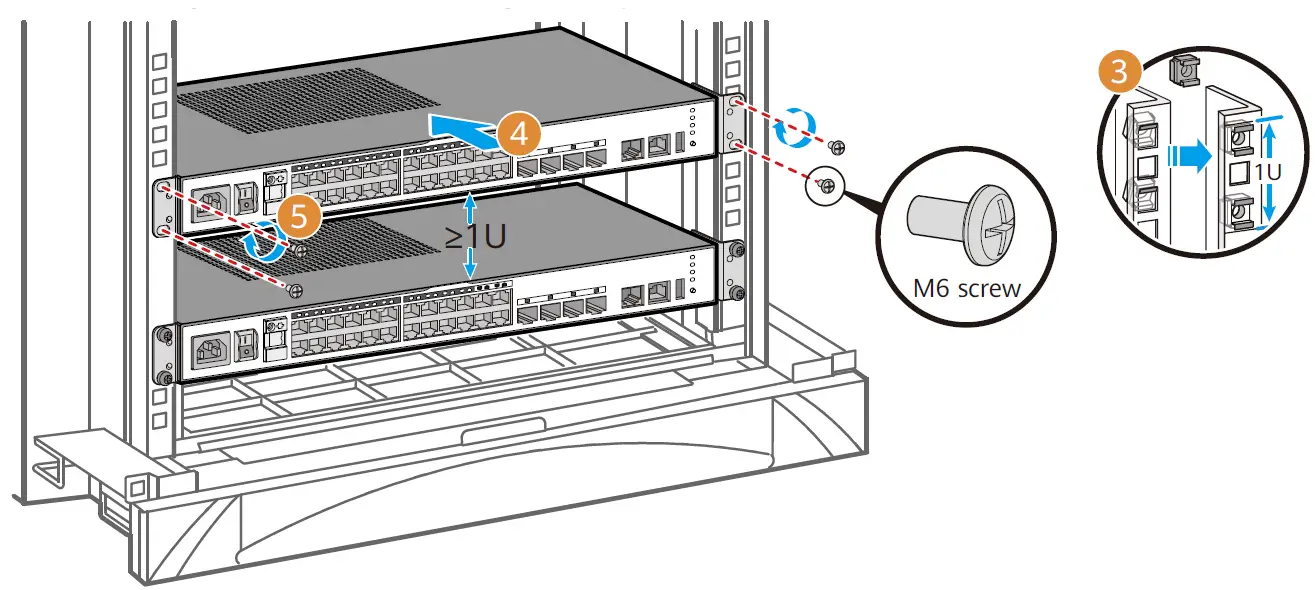 4

5

≥1U

M6 screw

3

1U