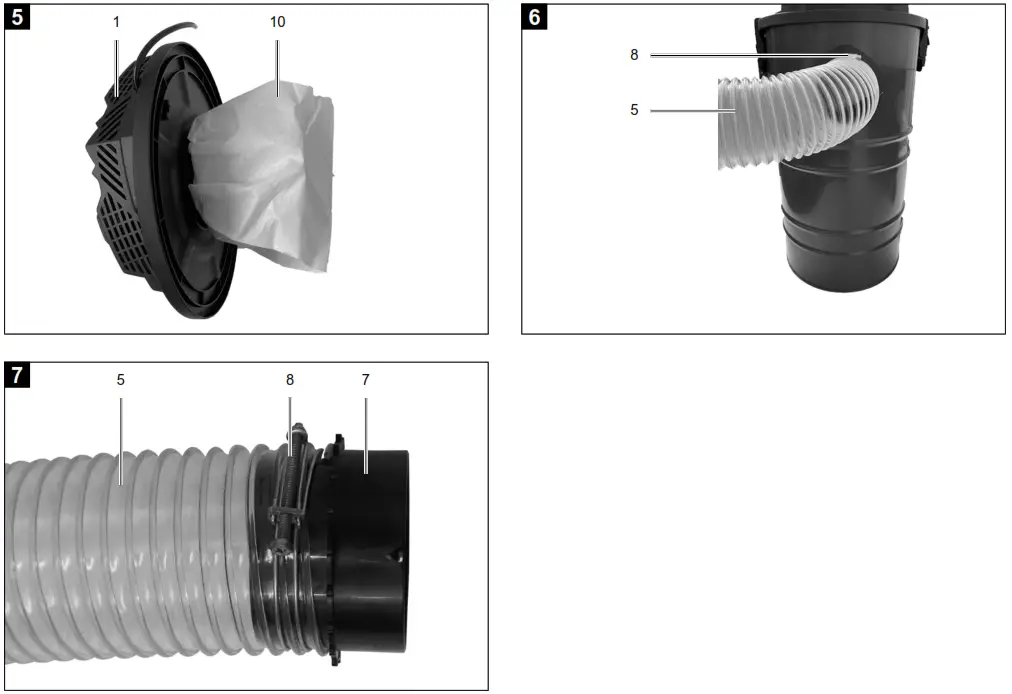 5
1
10

6
8
5

7
5
8
7