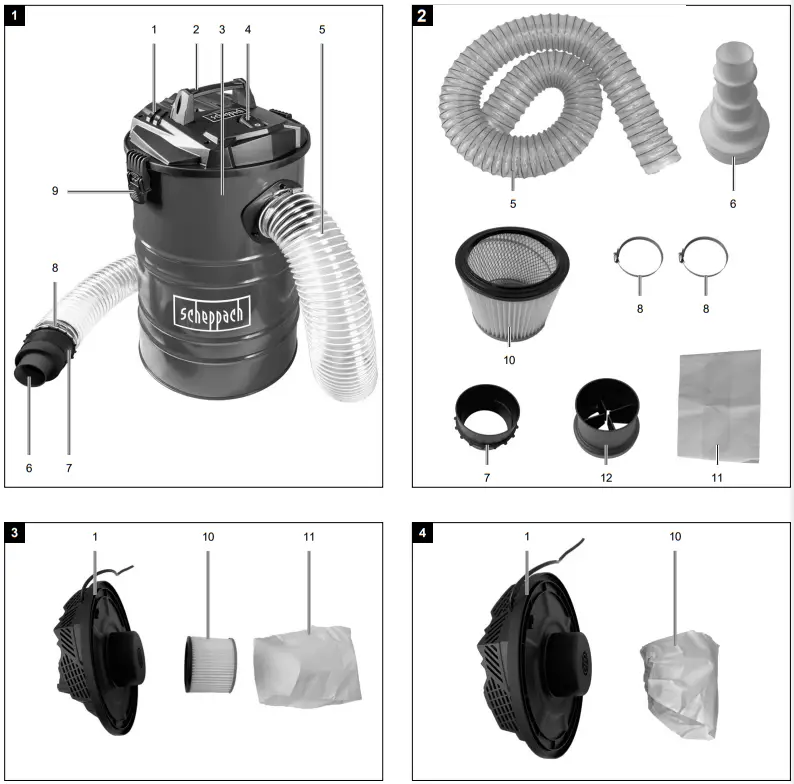 1

1 2 3 4 5

9

8

scheppach

6 7

2

5

6

10

8 8

7 12 11

3

1 10 11

4

1 10