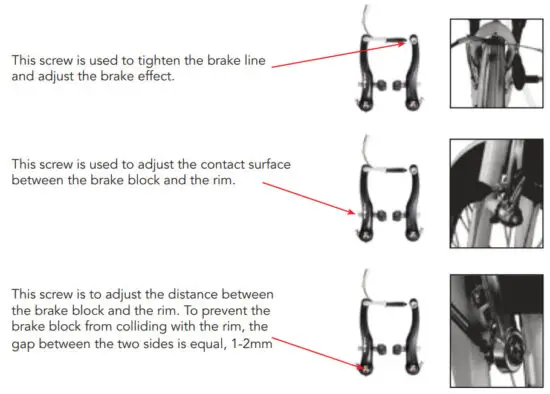 This screw is used to tighten the brake line and adjust the brake effect.

This screw is used to adjust the contact surface between the brake block and the rim.

This screw is to adjust the distance between the brake block and the rim. To prevent the brake block from colliding with the rim, the gap between the two sides is equal, 1-2mm