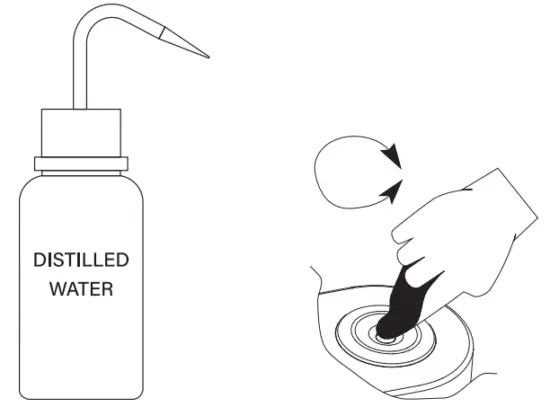 DISTILLED
WATER