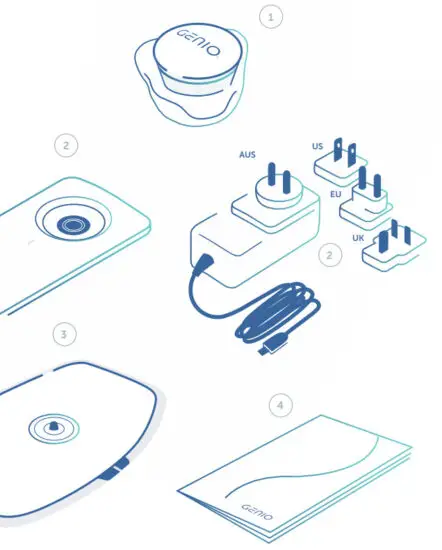 1

GENIO

2

AUS

US

EU

UK

2

3

4

GENIO