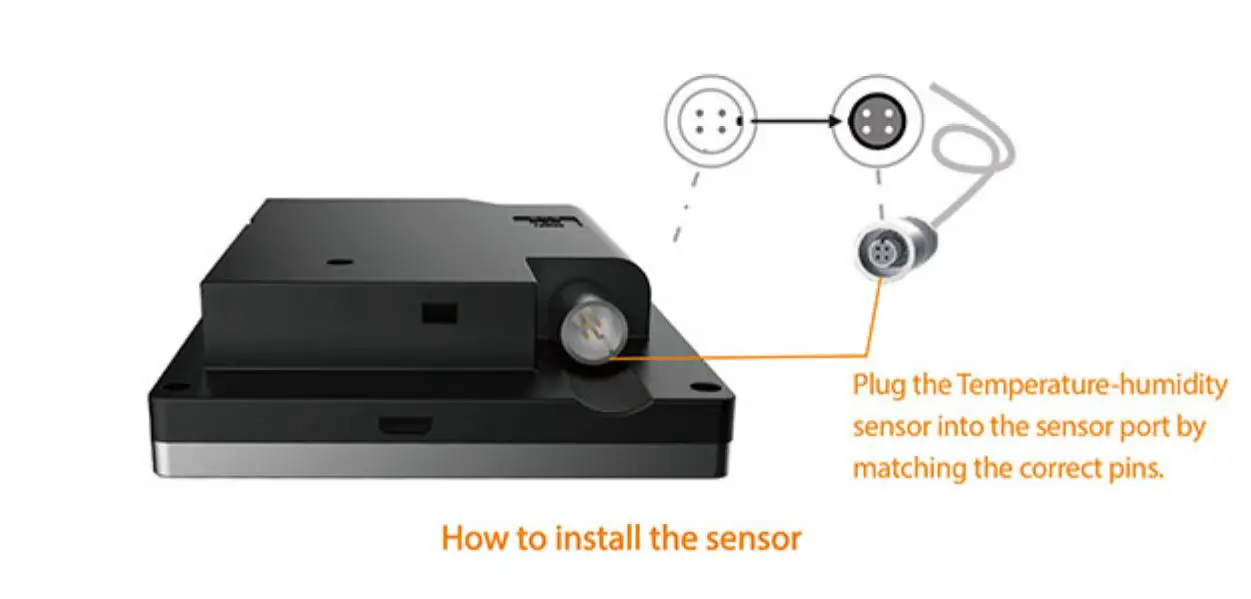 Plug the Temperature-humidity sensor into the sensor port by matching the correct pins.

How to install the sensor