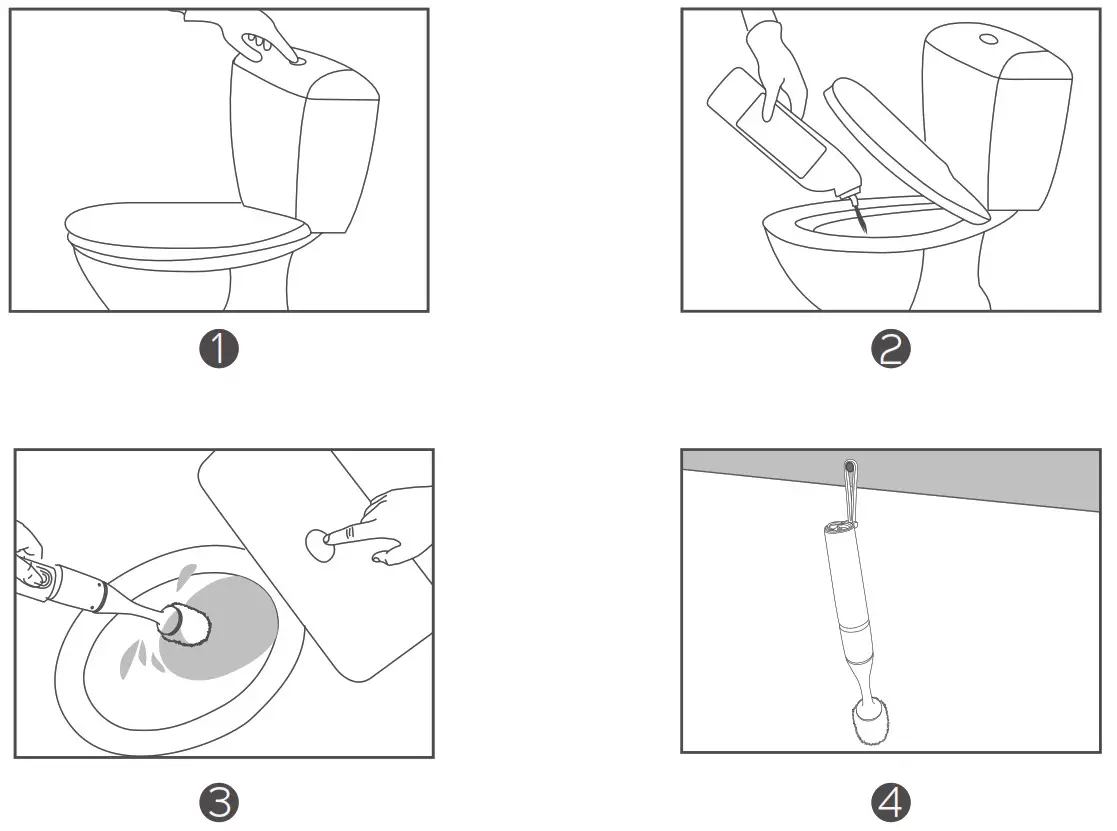 1

2

3

4