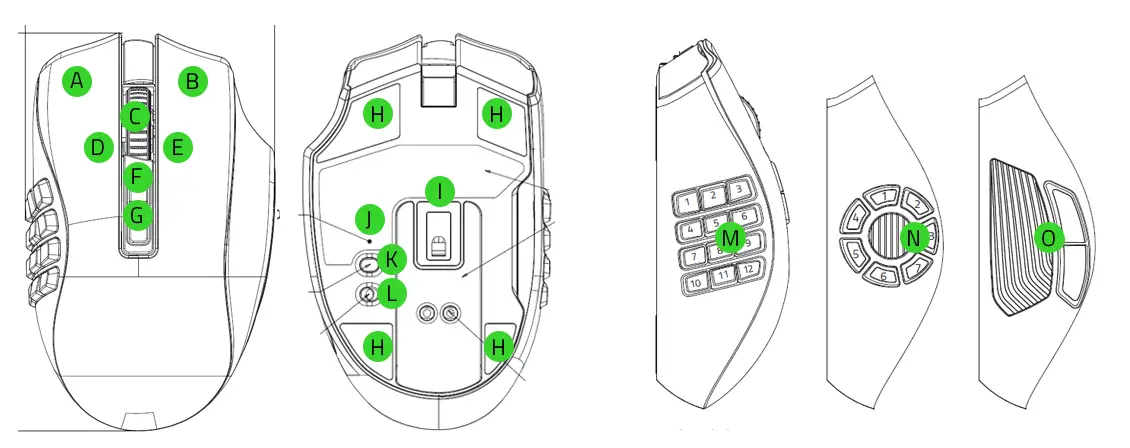 A
B
C
D
E
F
G

H
H
I
J
K
L
H
H

1 2 3
4 5 6
7 8 9
10 11 12
M

1
2
3
4
5
6
7
N

O