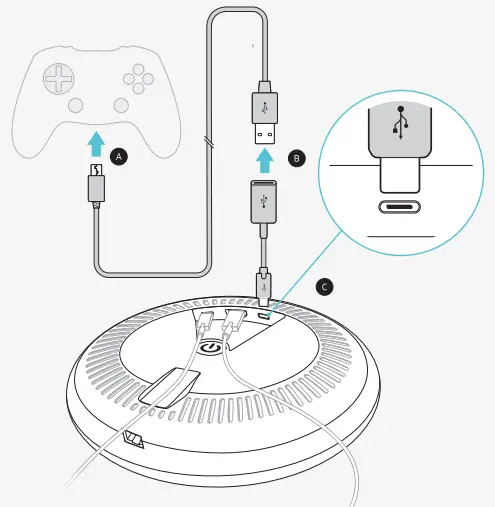 A

B

C