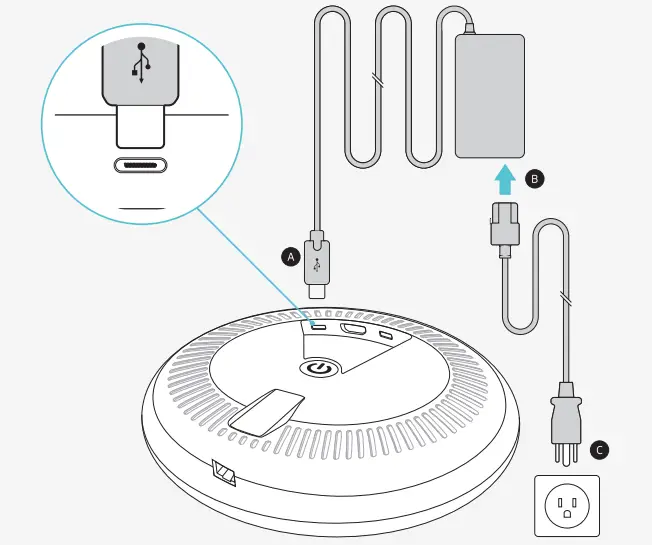 A
B
C