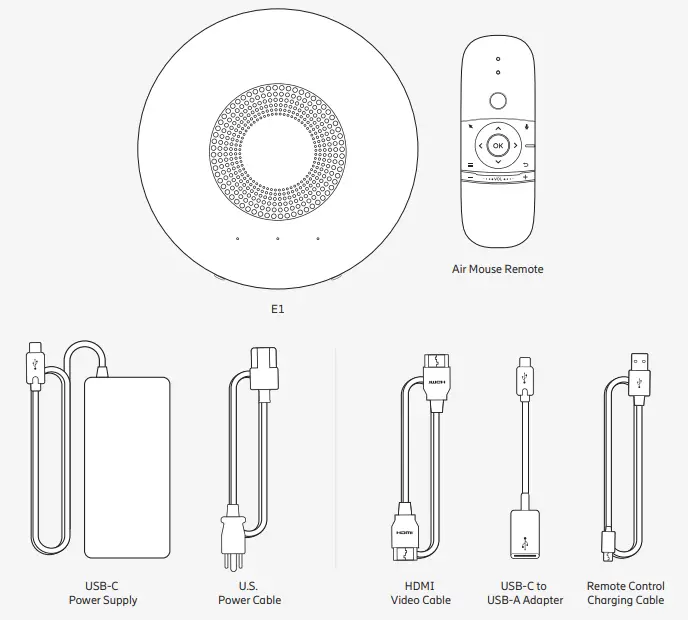 OK

VOL

Air Mouse Remote

E1

HDMI

HDMI

USB-C
Power Supply

U.S.
Power Cable

HDMI
Video Cable

USB-C to
USB-A Adapter

Remote Control
Charging Cable