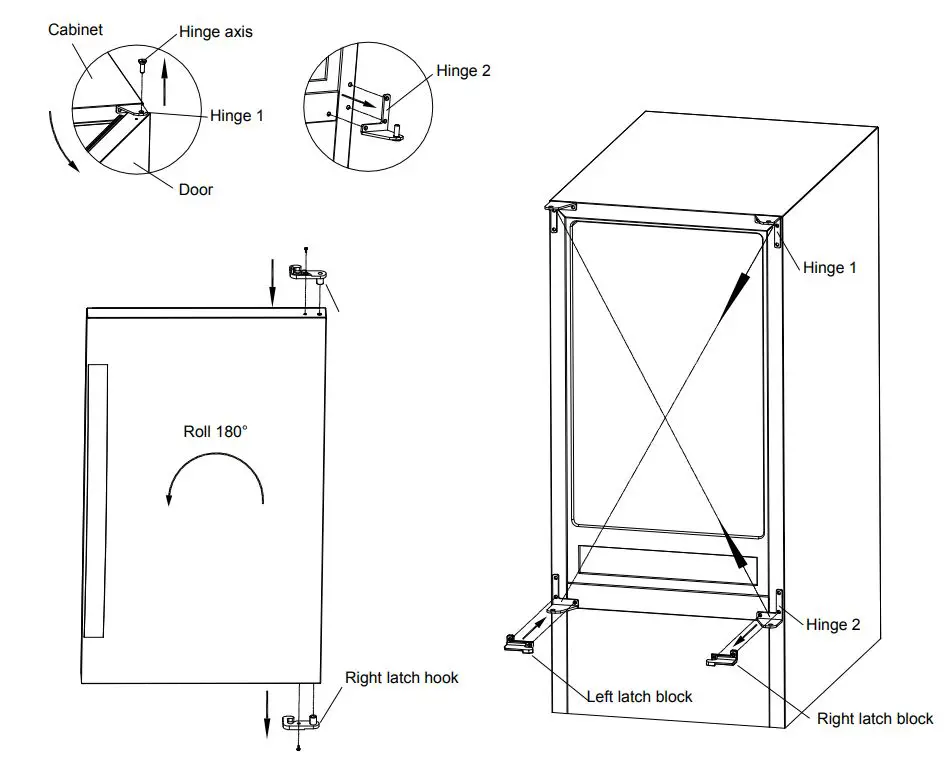 Cabinet
Hinge axis
Hinge 1
Door
Hinge 2
Roll 180°
Right latch hook
Hinge 1
Hinge 2
Left latch block
Right latch block