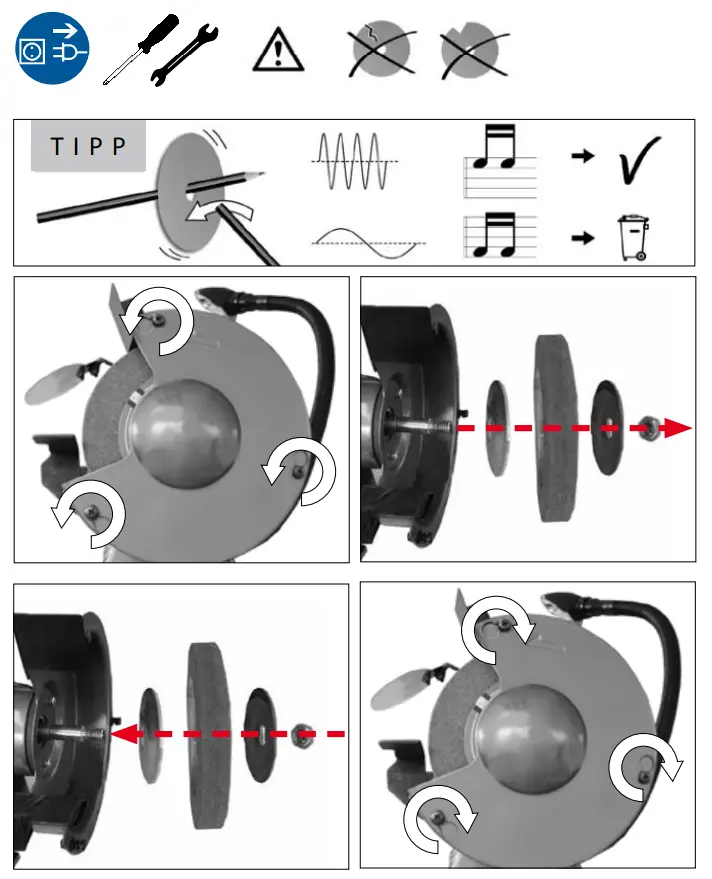 TIPP