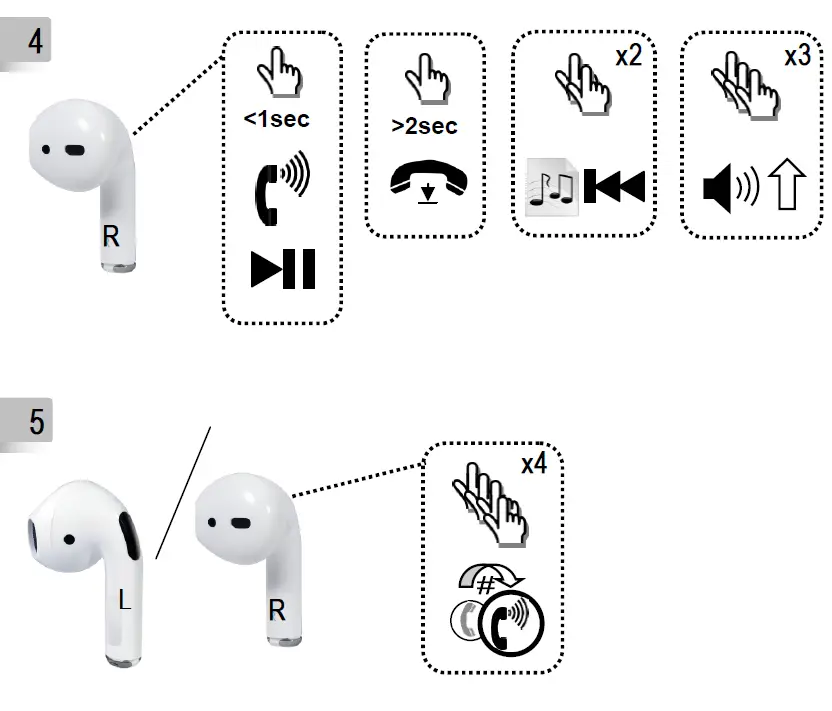 4

R

<1sec

>2sec

x2

x3

5

L

R

x4

#