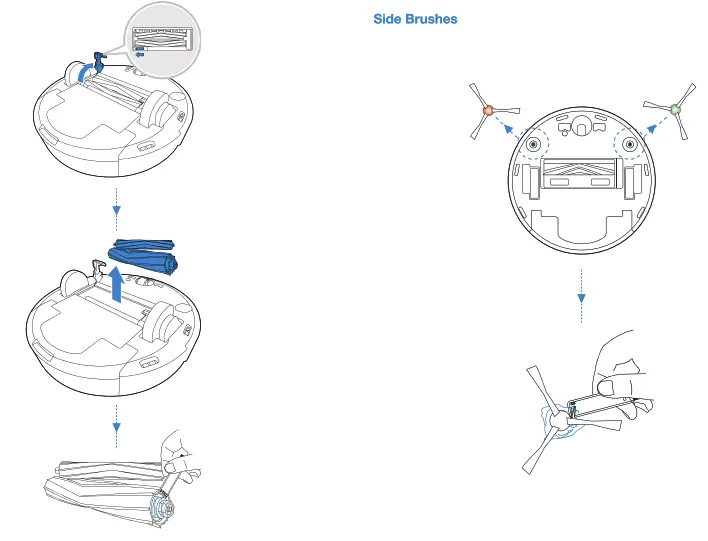 Side Brushes