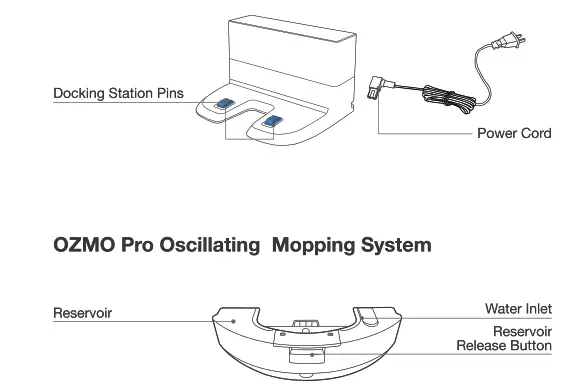 Docking Station Pins

Power Cord

OZMO Pro Oscillating  Mopping System

Reservoir

Water Inlet

Reservoir
Release Button