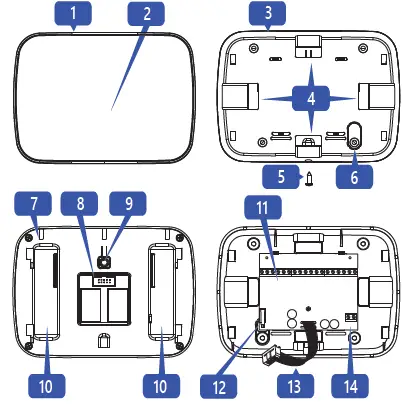 1
2
3
4
5
6
7
8
9
11
10
10
12
13
14