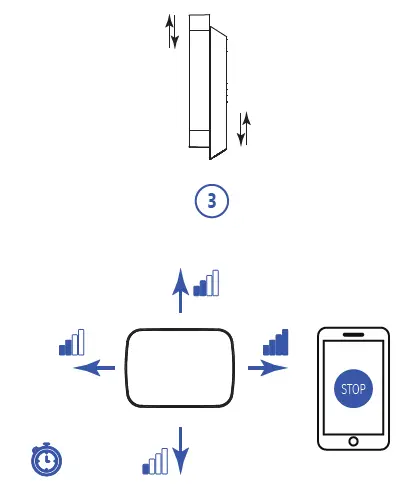 3

STOP