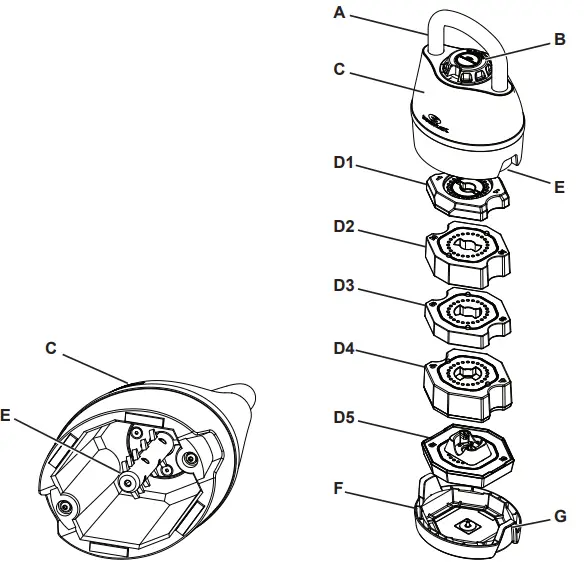 A
B
C
D1
E
D2
D3
D4
D5
F
G
C
E