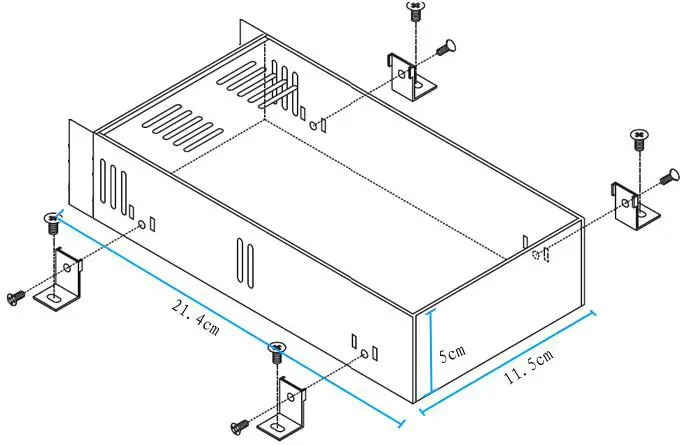 21.4cm

5cm

11.5cm