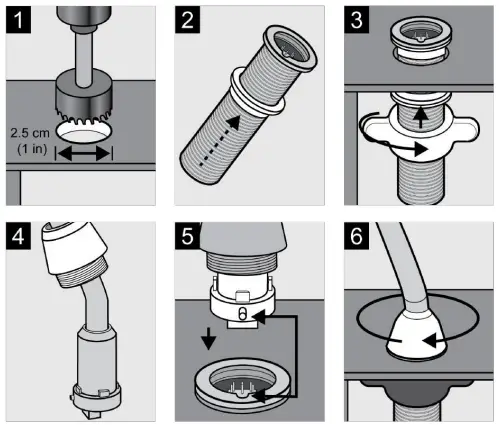 1

2.5 cm
(1 in)

2

3

4

5

6