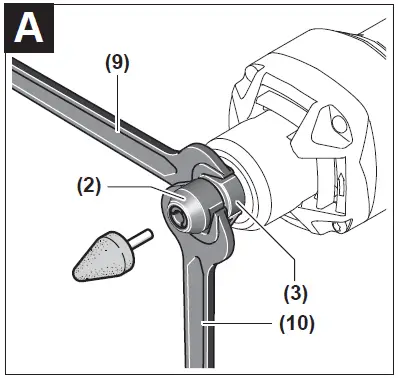 A
(9)
(2)
(3)
(10)