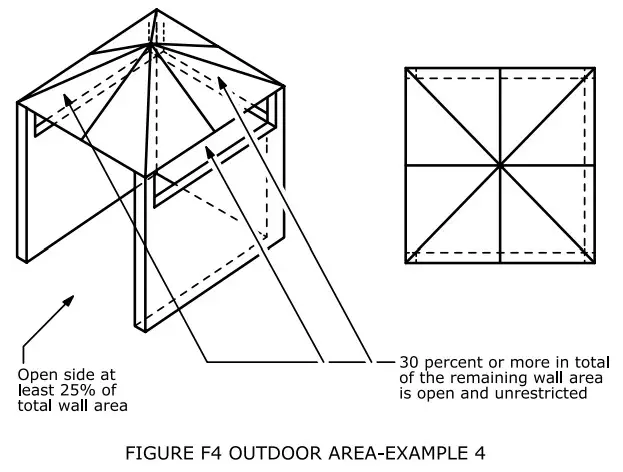 Open side at least 25% of total wall area

30 percent or more in total of the remaining wall area is open and unrestricted

FIGURE F4 OUTDOOR AREA-EXAMPLE 4