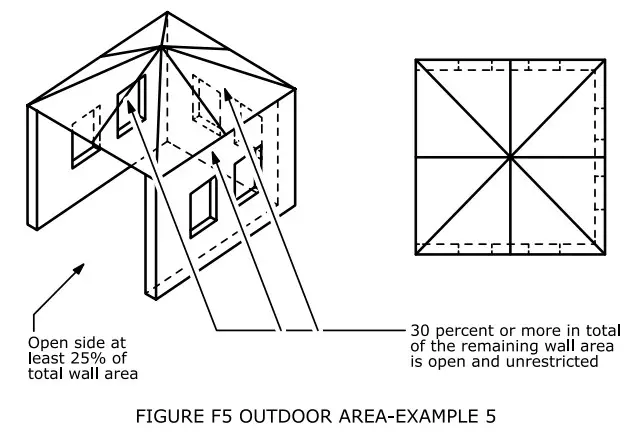 Open side at least 25% of total wall area

30 percent or more in total of the remaining wall area is open and unrestricted

FIGURE F5 OUTDOOR AREA-EXAMPLE 5