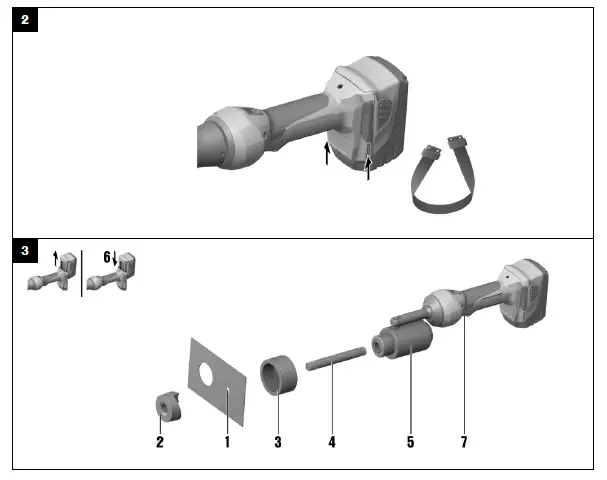 2

3

6

2
1
3
4
5
7