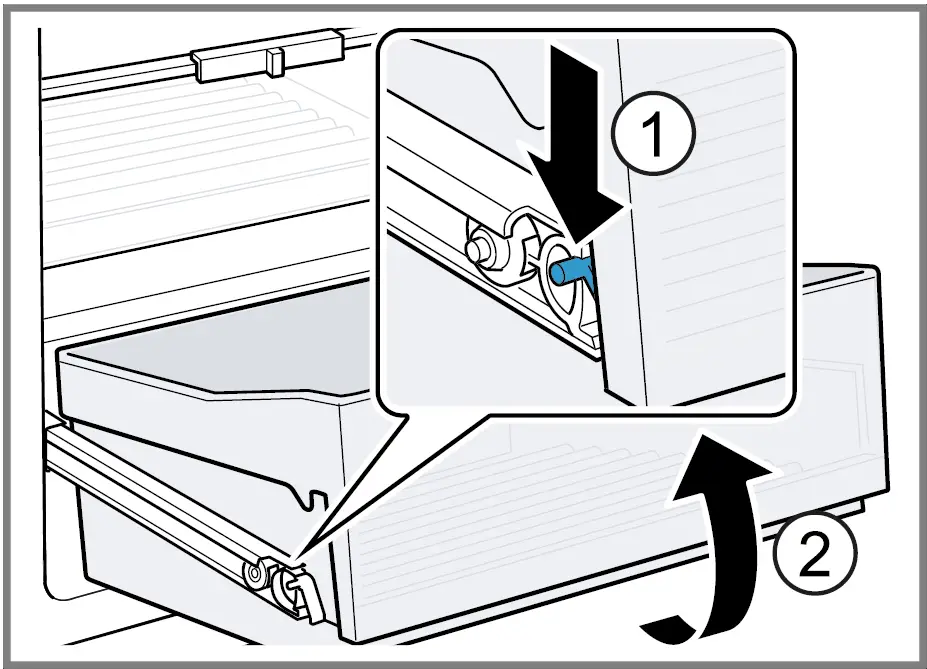 1
2