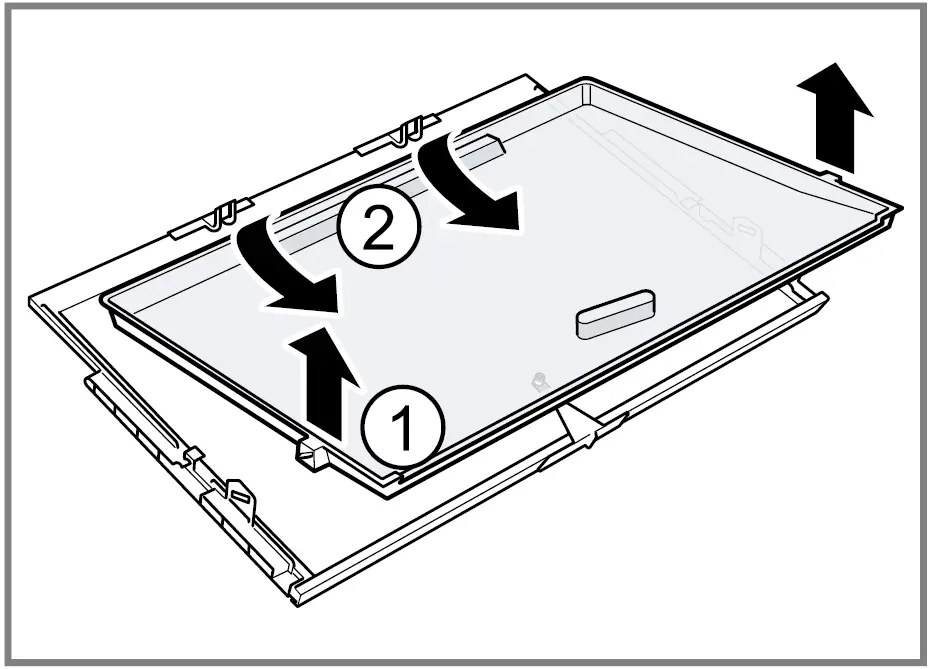 2
1