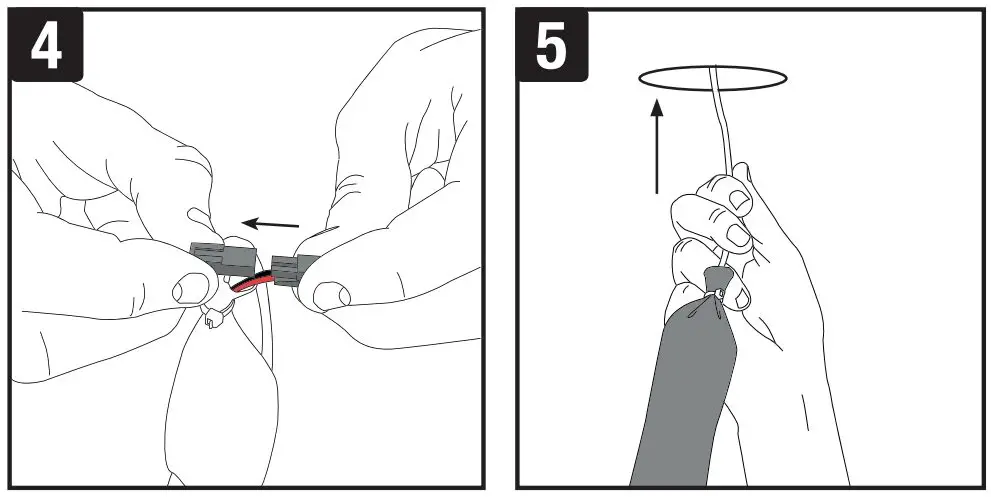 4

5