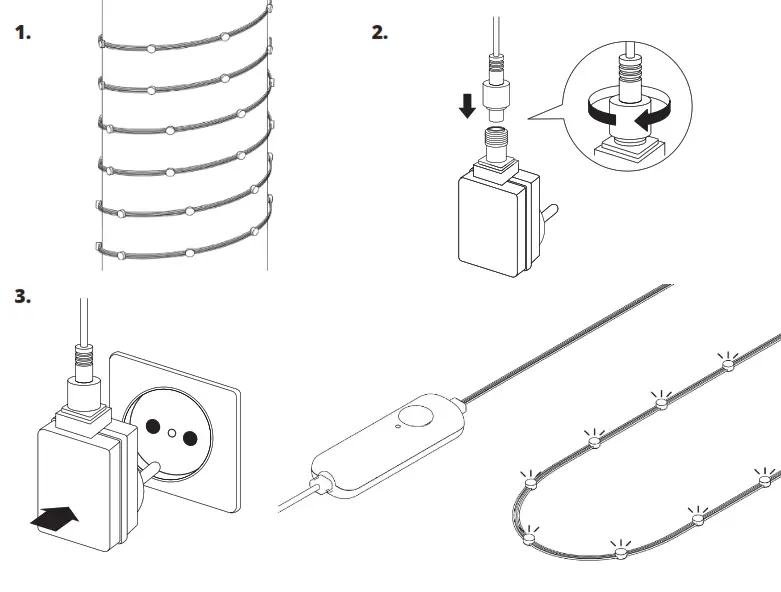 1.

2.

3.