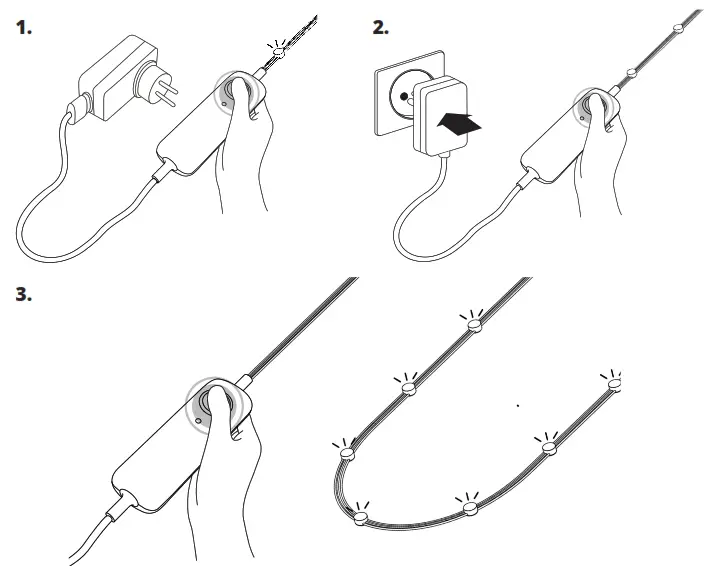 1.

2.

3.