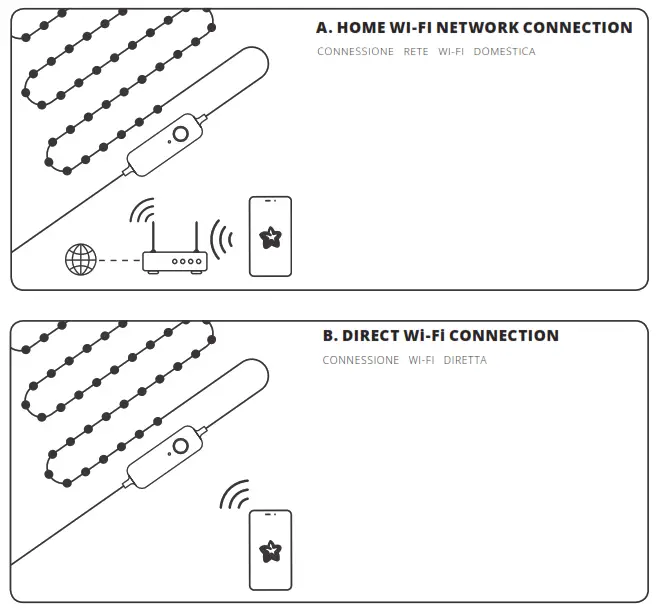 A. HOME WI-FI NETWORK CONNECTION
CONNESSIONE RETE WI-FI DOMESTICA

B. DIRECT Wi-Fi CONNECTION
CONNESSIONE WI-FI DIRETTA