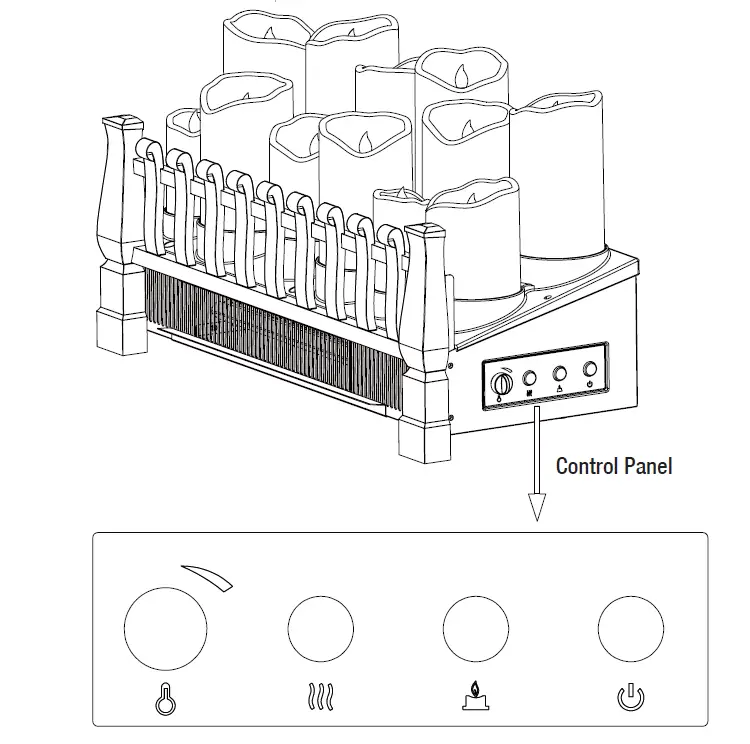 Control Panel