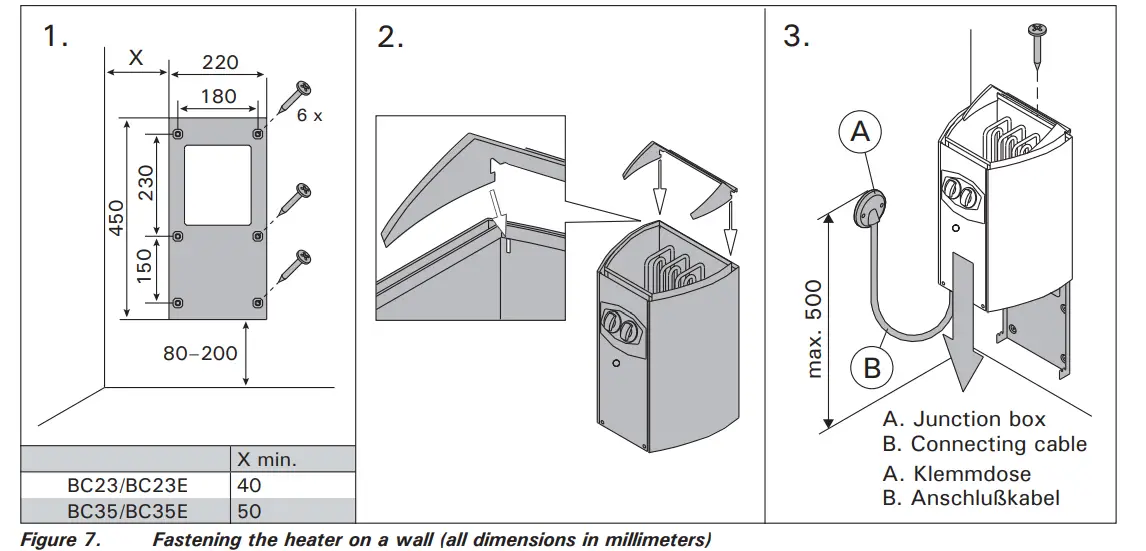 1.

X

220

180

6 x

450

230

150

80–200

| | X min. |
|---|---|
| BC23/BC23E | 40 |
| BC35/BC35E | 50 |

2.

3.

A

B

max. 500

A. Junction box
B. Connecting cable
A. Klemmdose
B. Anschlußkabel

Figure 7. Fastening the heater on a wall (all dimensions in millimeters)