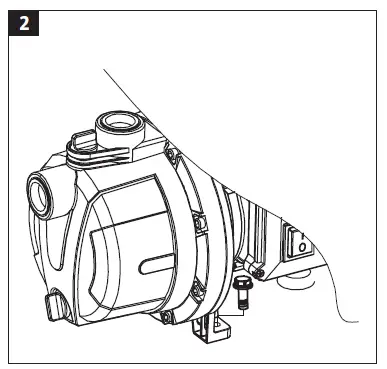 2

I
O