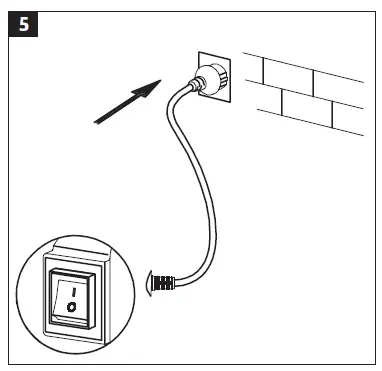 5

I
O