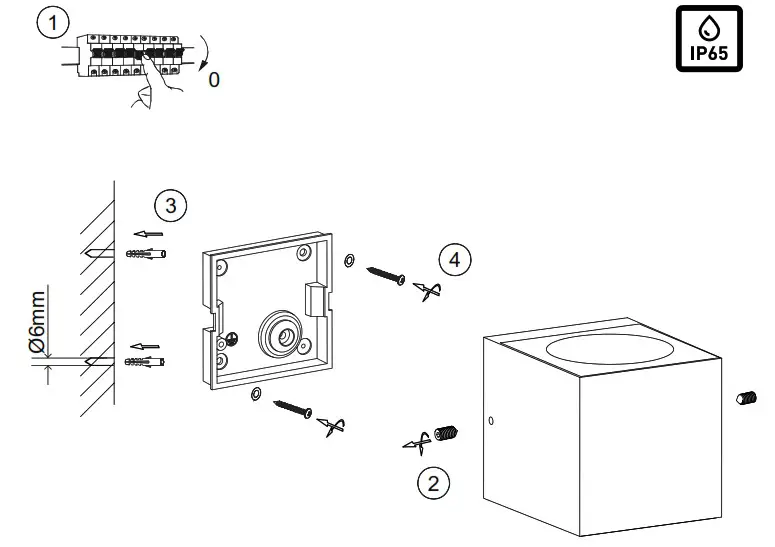 1

0

IP65

3

Ø6mm

4

2