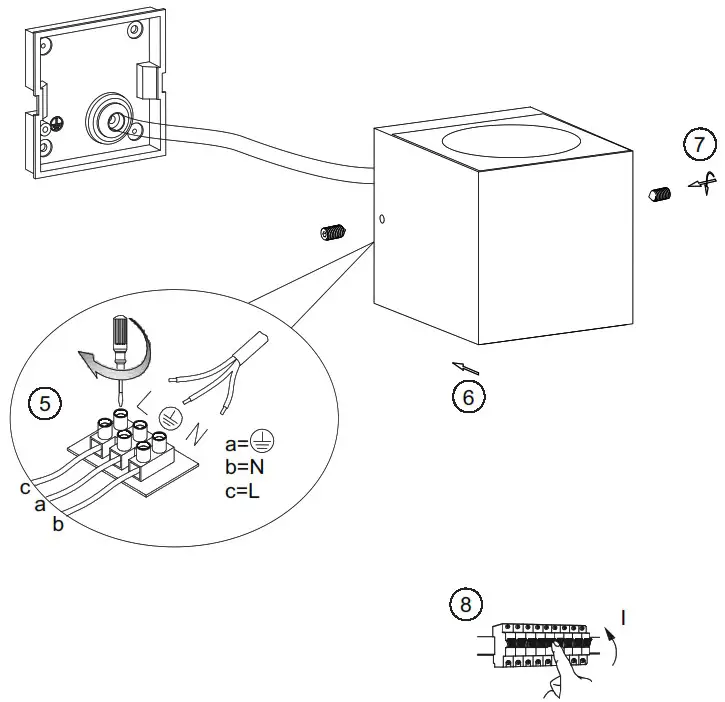 7

5

L

N

a=⏚
b=N
c=L

c
a
b

6

8

I