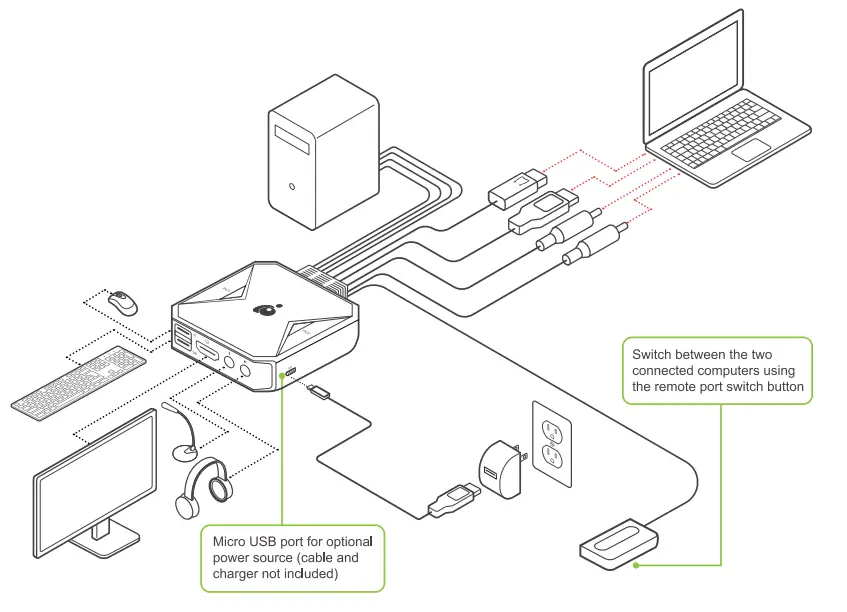 Switch between the two connected computers using the remote port switch button

Micro USB port for optional power source (cable and charger not included)