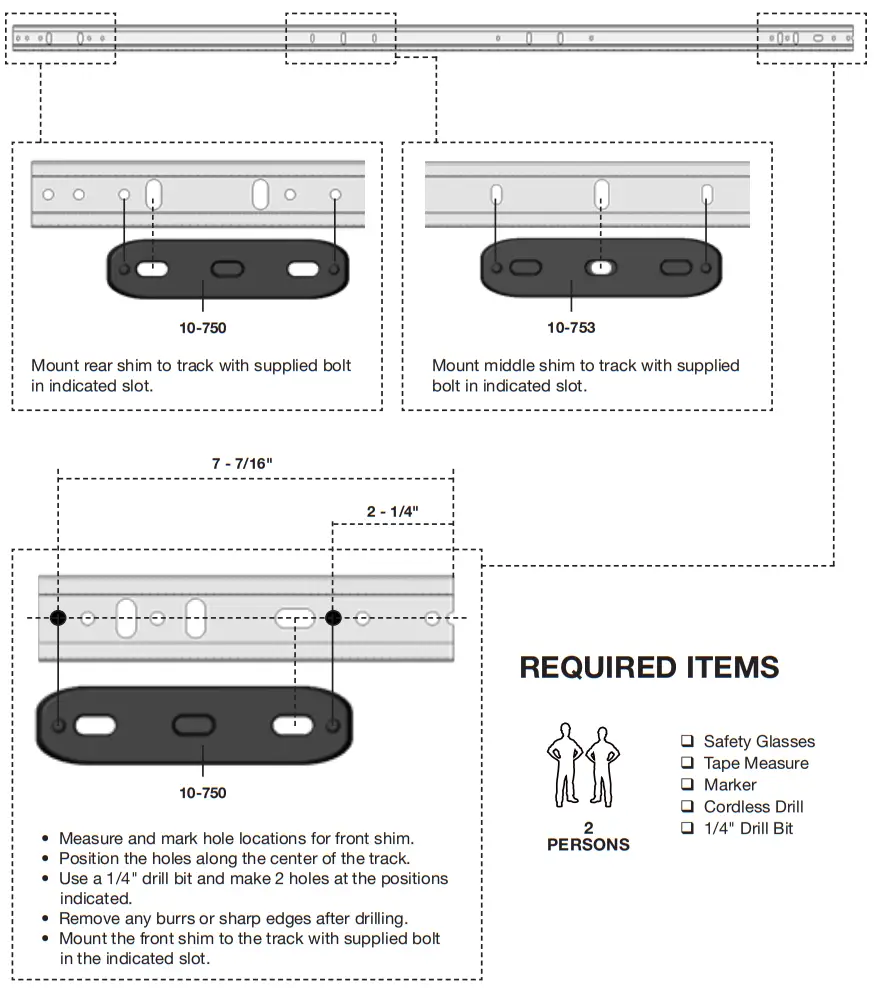 10-750

Mount rear shim to track with supplied bolt in indicated slot.

10-753

Mount middle shim to track with supplied bolt in indicated slot.

7 - 7/16"

2 - 1/4"

10-750

• Measure and mark hole locations for front shim.
• Position the holes along the center of the track.
• Use a 1/4" drill bit and make 2 holes at the positions indicated.
• Remove any burrs or sharp edges after drilling.
• Mount the front shim to the track with supplied bolt in the indicated slot.

REQUIRED ITEMS

2 PERSONS

❑ Safety Glasses
❑ Tape Measure
❑ Marker
❑ Cordless Drill
❑ 1/4" Drill Bit