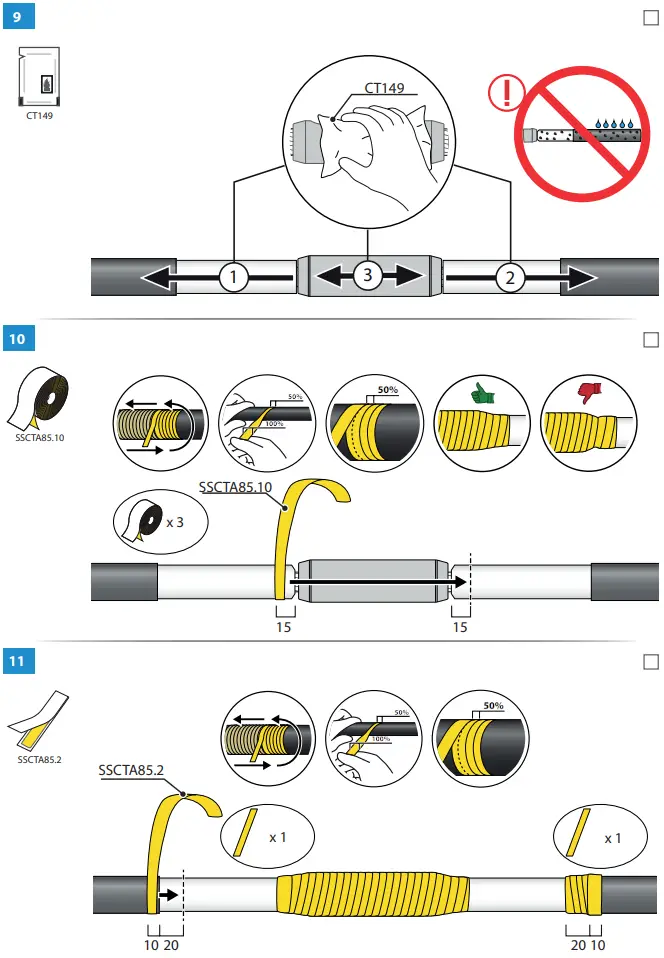 9

CT149

CT149

1

3

2

10

SSCTA85.10

50%

100%

50%

SSCTA85.10

x 3

15

15

11

SSCTA85.2

50%

100%

50%

SSCTA85.2

x 1

x 1

10 20

20 10