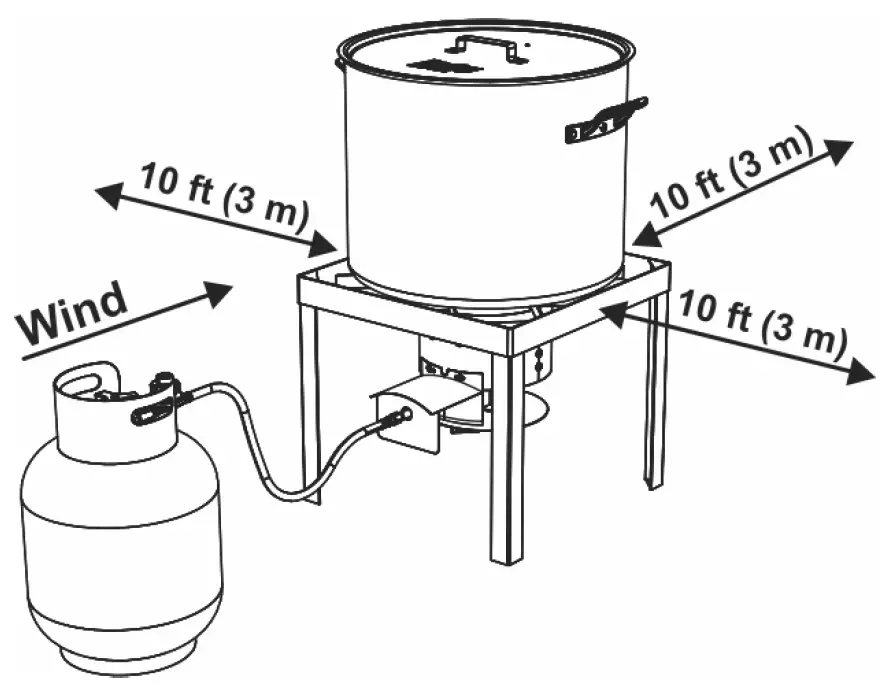 10 ft (3 m)

10 ft (3 m)

Wind

10 ft (3 m)