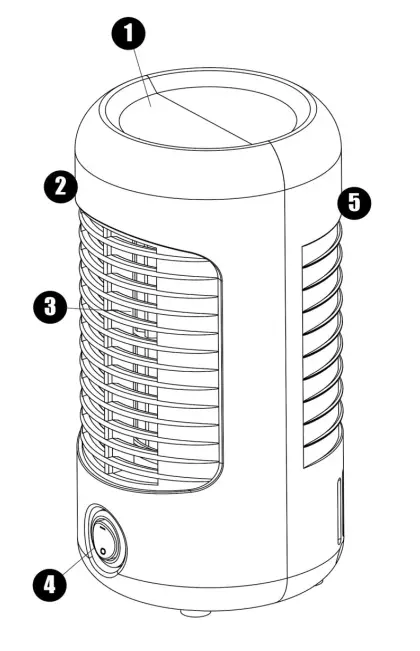 1
2
5
3
4