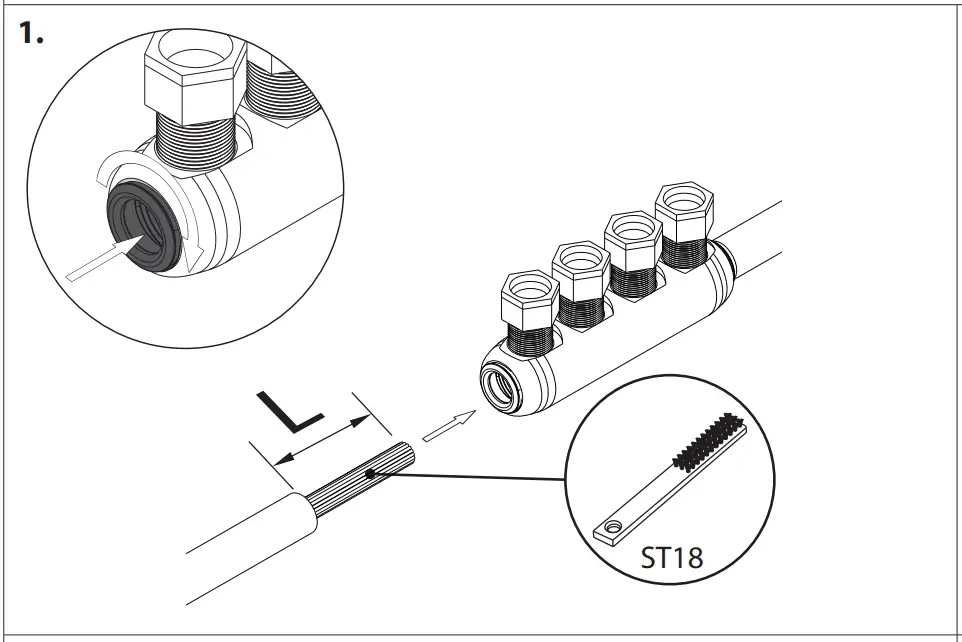 1.

L

ST18