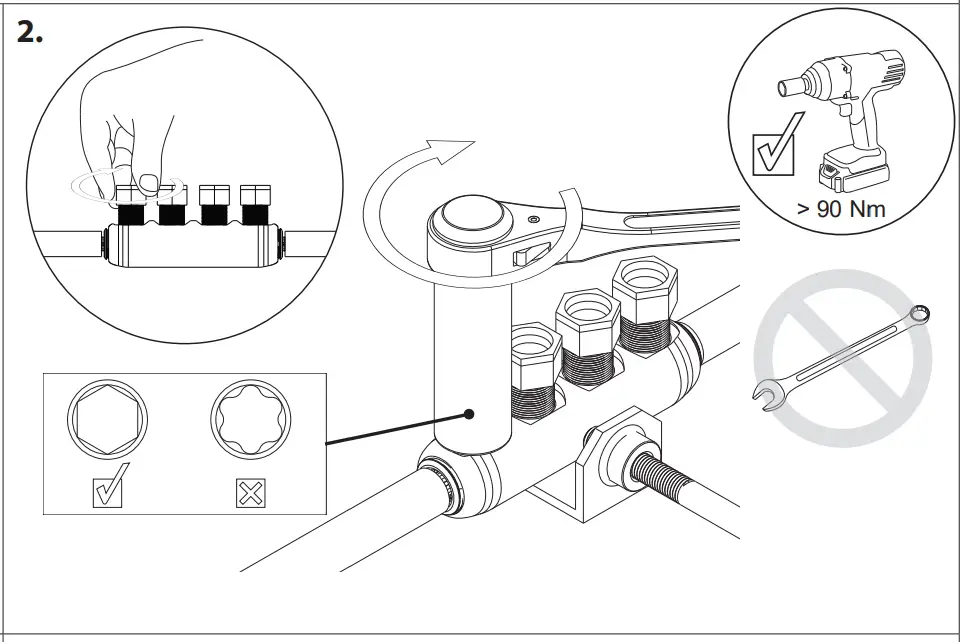 2.

> 90 Nm