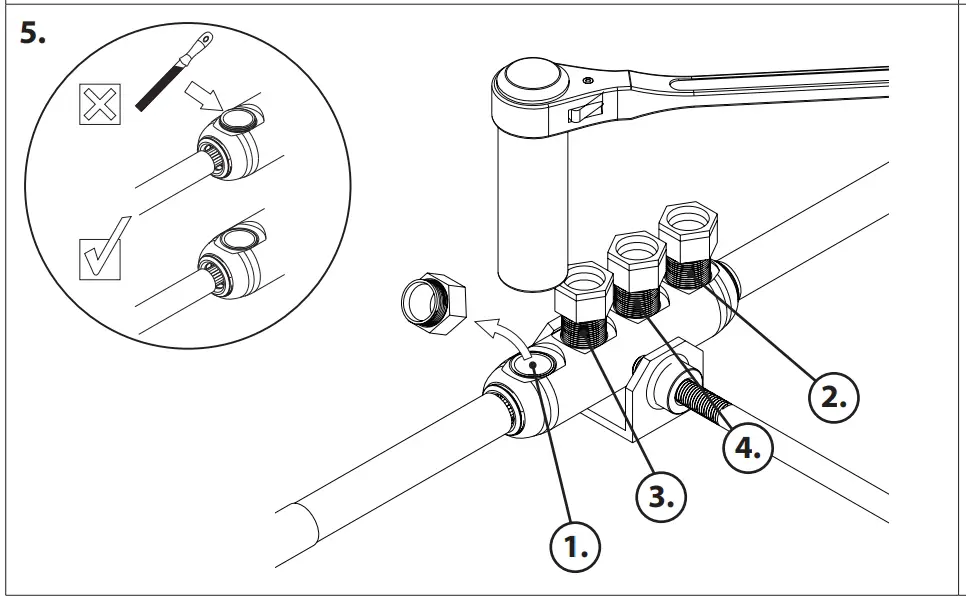 5.

2.

4.

3.

1.