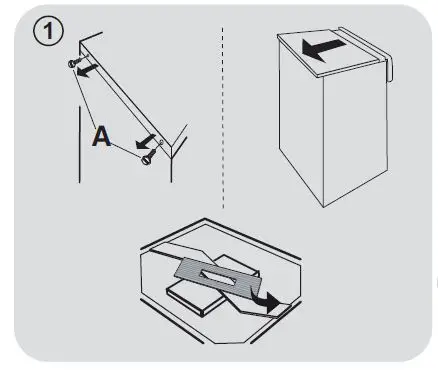 1

A